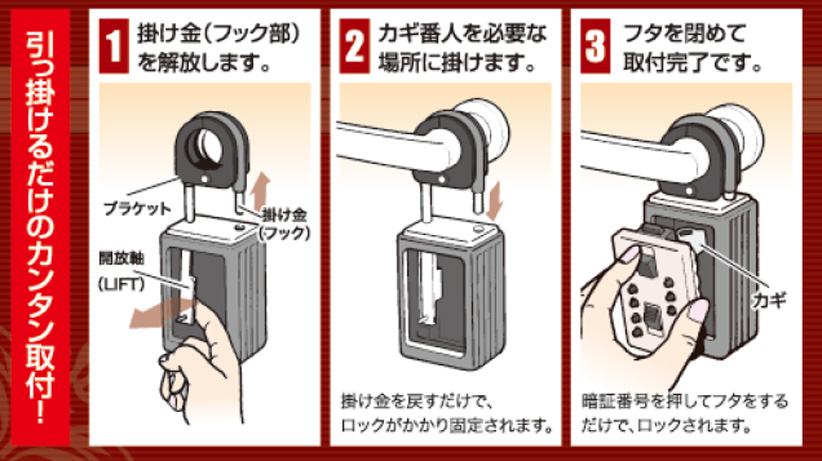 引っ掛けるだけのカンタン取付!

1 掛け金(フック部)を解放します。

ブラケット

掛け金(フック)

開放軸(LIFT)

2 カギ番人を必要な場所に掛けます。

掛け金を戻すだけで、ロックがかかり固定されます。

3 フタを閉めて取付完了です。

カギ

暗証番号を押してフタをするだけで、ロックされます。