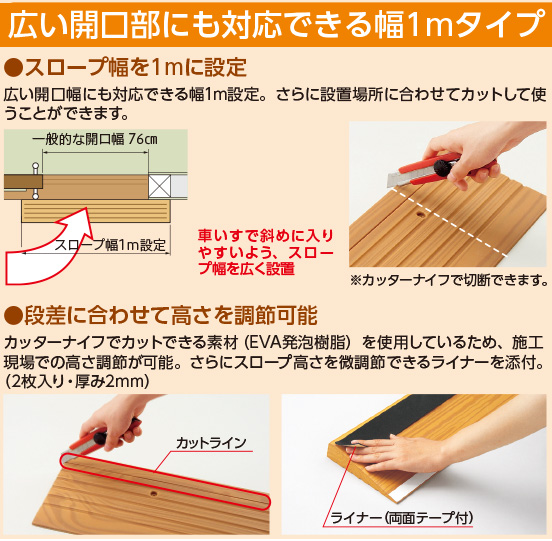 広い開口部にも対応できる幅1mタイプ

●スロープ幅を1mに設定

広い開口幅にも対応できる幅1m設定。さらに設置場所に合わせてカットして使うことができます。

一般的な開口幅 76cm

スロープ幅1m設定

車いすで斜めに入りやすいよう、スロープ幅を広く設置

※カッターナイフで切断できます。

●段差に合わせて高さを調節可能

カッターナイフでカットできる素材（EVA発泡樹脂）を使用しているため、施工現場での高さ調節が可能。さらにスロープ高さを微調節できるライナーを添付。（2枚入り・厚み2mm）

カットライン

ライナー（両面テープ付）