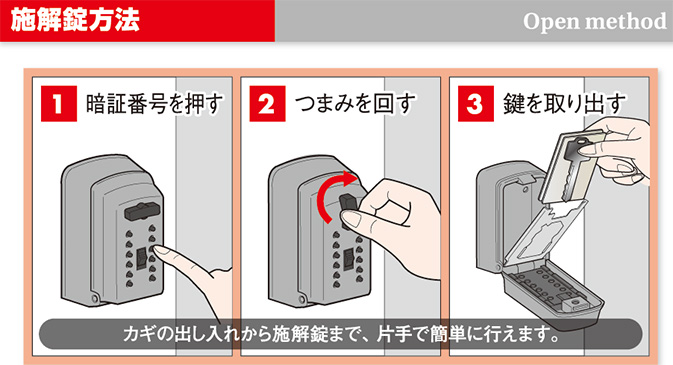 施解錠方法

Open method

1 暗証番号を押す

2 つまみを回す

3 鍵を取り出す

カギの出し入れから施解錠まで、片手で簡単に行えます。