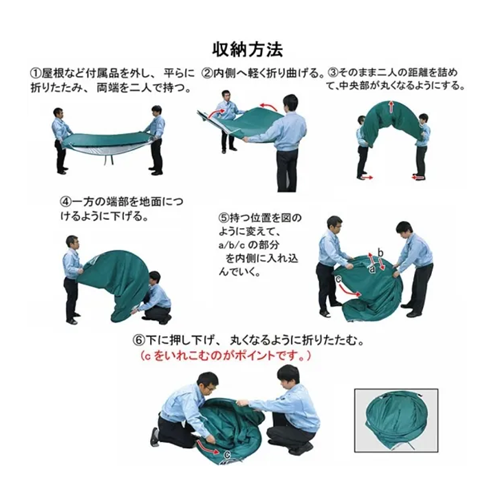 収納方法

①屋根など付属品を外し、平らに折りたたみ、両端を二人で持つ。

②内側へ軽く折り曲げる。

③そのまま二人の距離を詰めて、中央部が丸くなるようにする。

④一方の端部を地面につけるように下げる。

⑤持つ位置を図のように変えて、a/b/c の部分を内側に入れ込んでいく。

b
a
c

⑥下に押し下げ、丸くなるように折りたたむ。
（c をいれこむのがポイントです。）

c